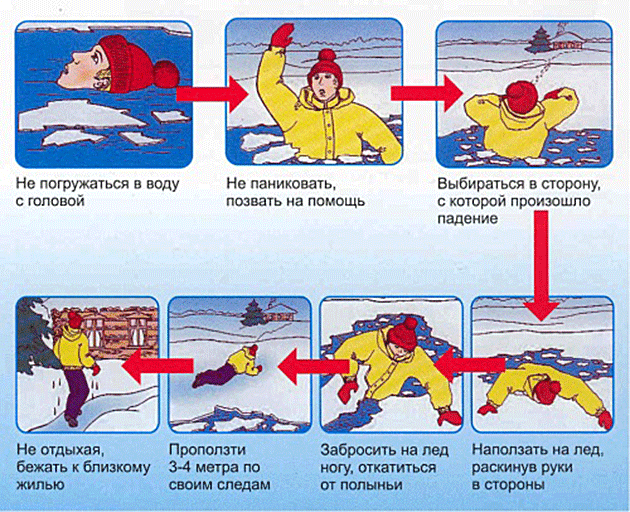 Не погружаться в воду с головой

Не паниковать, позвать на помощь

Выбираться в сторону, с которой произошло падение

Наползать на лед, раскинув руки в стороны

Забросить на лед ногу, откатиться от полыньи

Проползти 3-4 метра по своим следам

Не отдыхая, бежать к близкому жилью